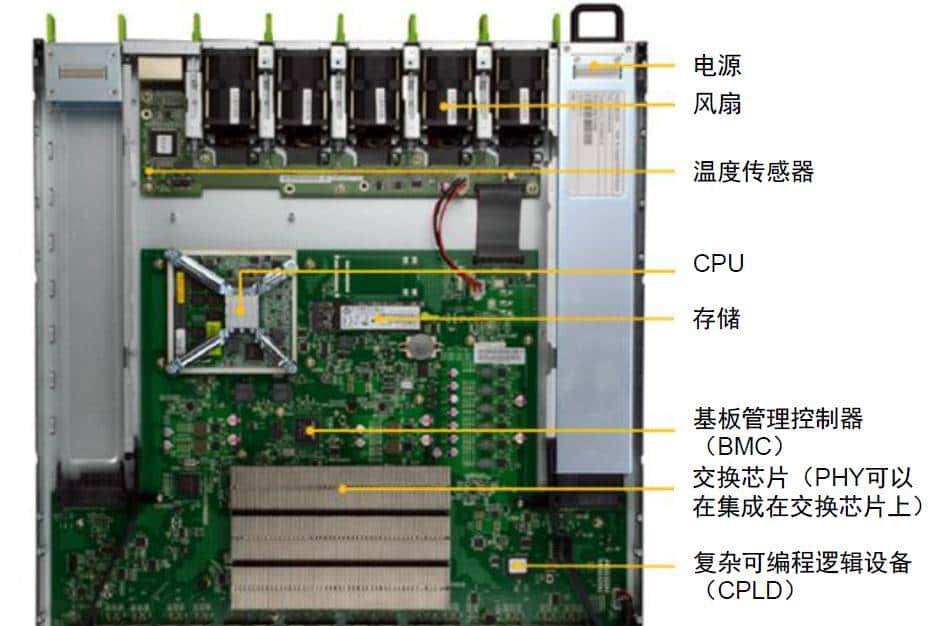 电源
风扇
温度传感器
CPU
存储
基板管理控制器（BMC）
交换芯片（PHY可以在集成在交换芯片上）
复杂可编程逻辑设备（CPLD）