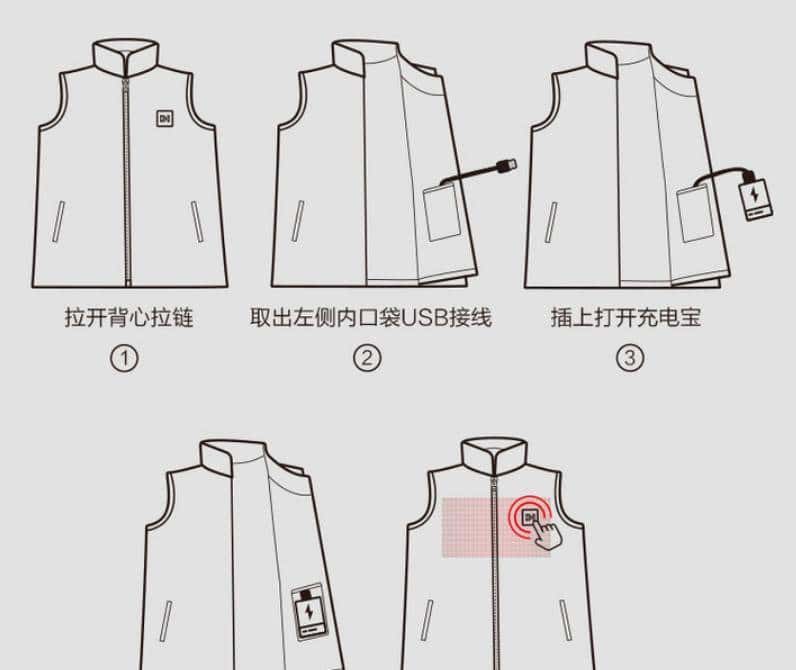 拉开背心拉链
①

取出左侧内口袋USB接线
②

插上打开充电宝
③